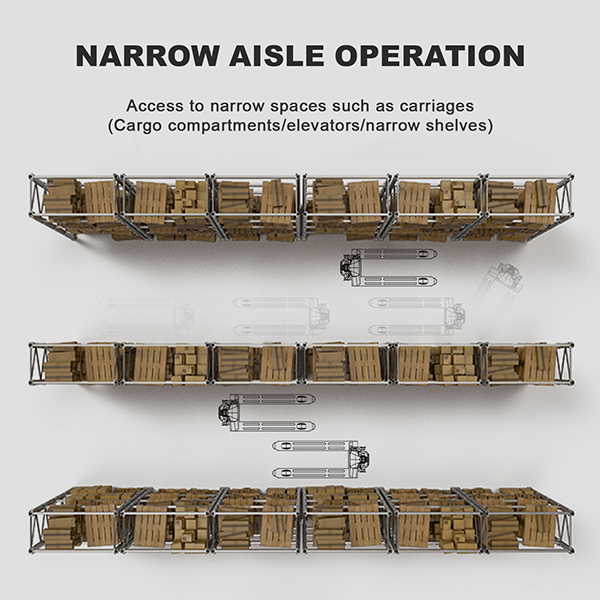 NARROW AISLE OPERATION

Access to narrow spaces such as carriages
(Cargo compartments/elevators/narrow shelves)