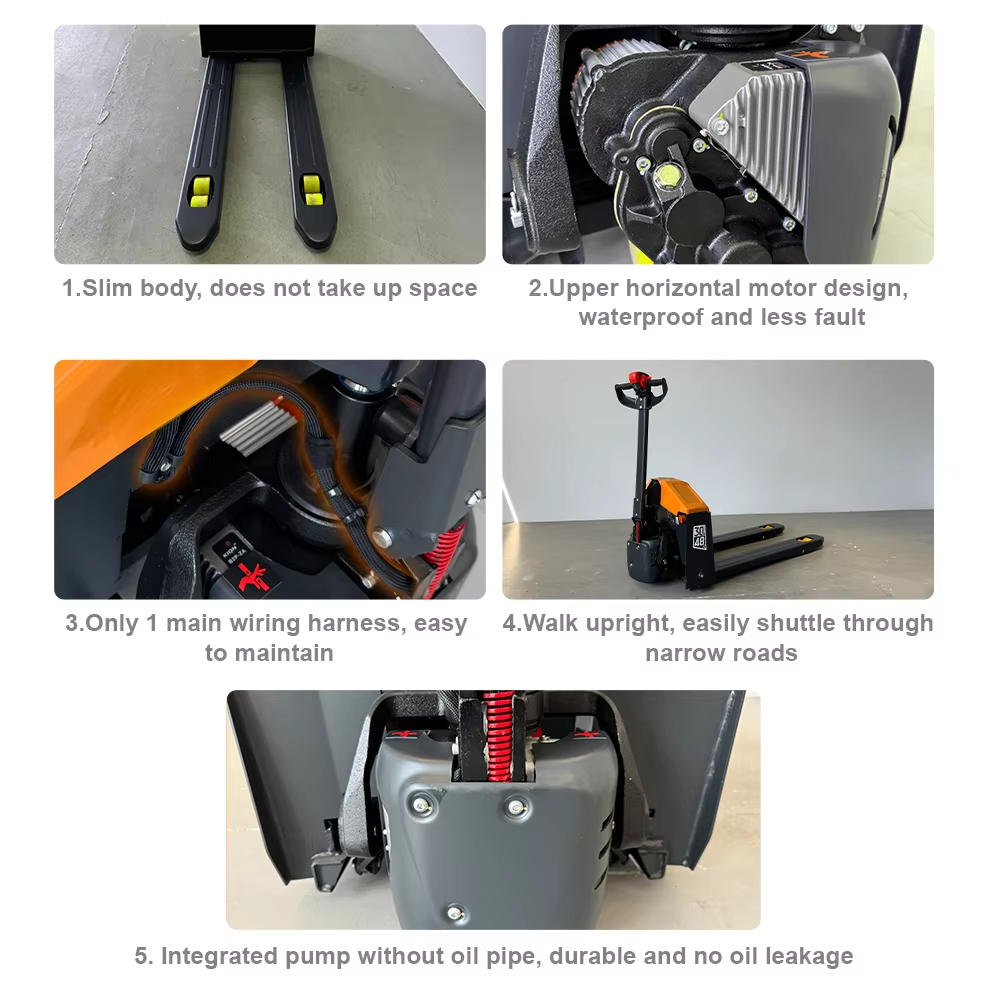 1.Slim body, does not take up space

2.Upper horizontal motor design, waterproof and less fault

3.Only 1 main wiring harness, easy to maintain

4.Walk upright, easily shuttle through narrow roads

5. Integrated pump without oil pipe, durable and no oil leakage